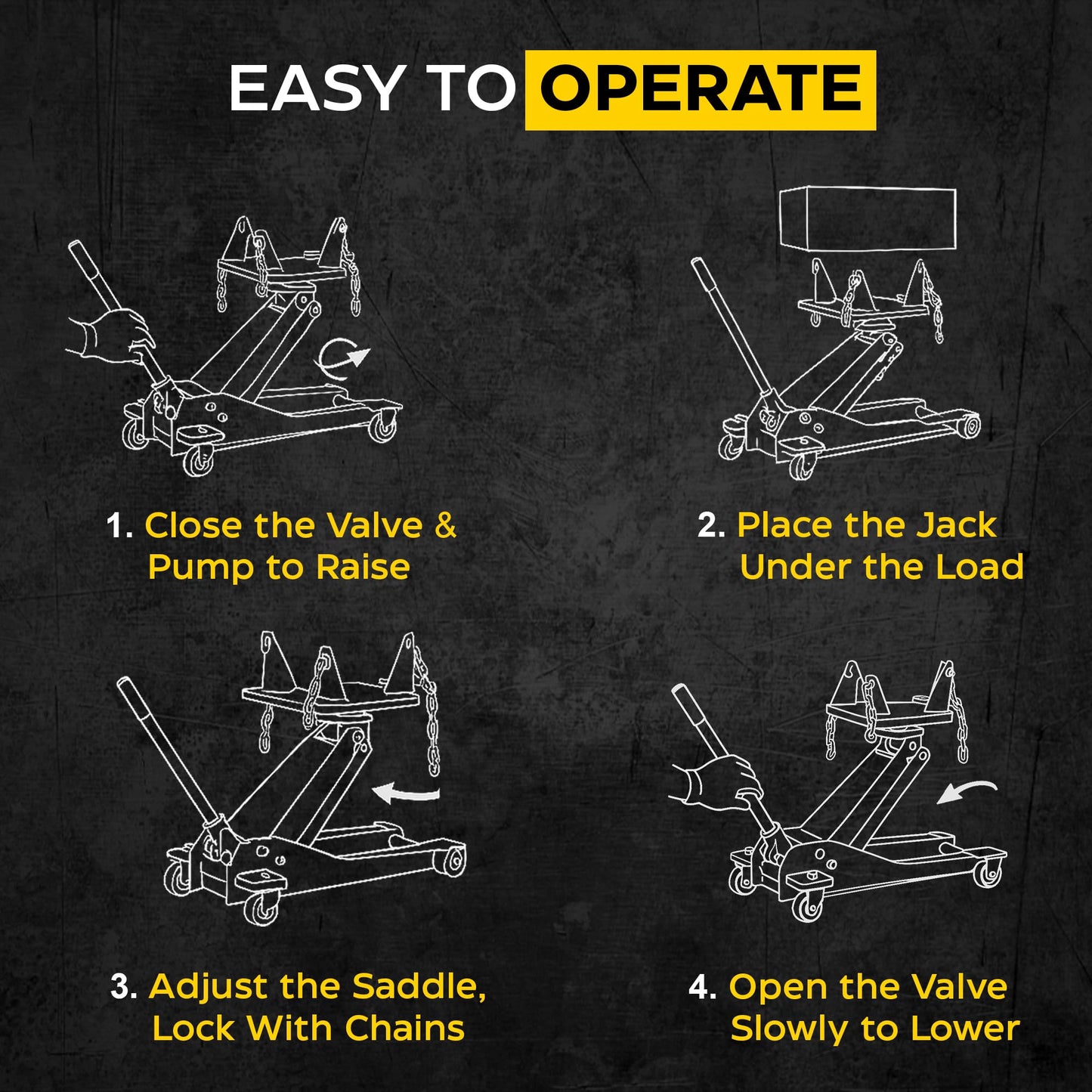 EASY TO OPERATE

1. Close the Valve & Pump to Raise

2. Place the Jack Under the Load

3. Adjust the Saddle, Lock With Chains

4. Open the Valve Slowly to Lower